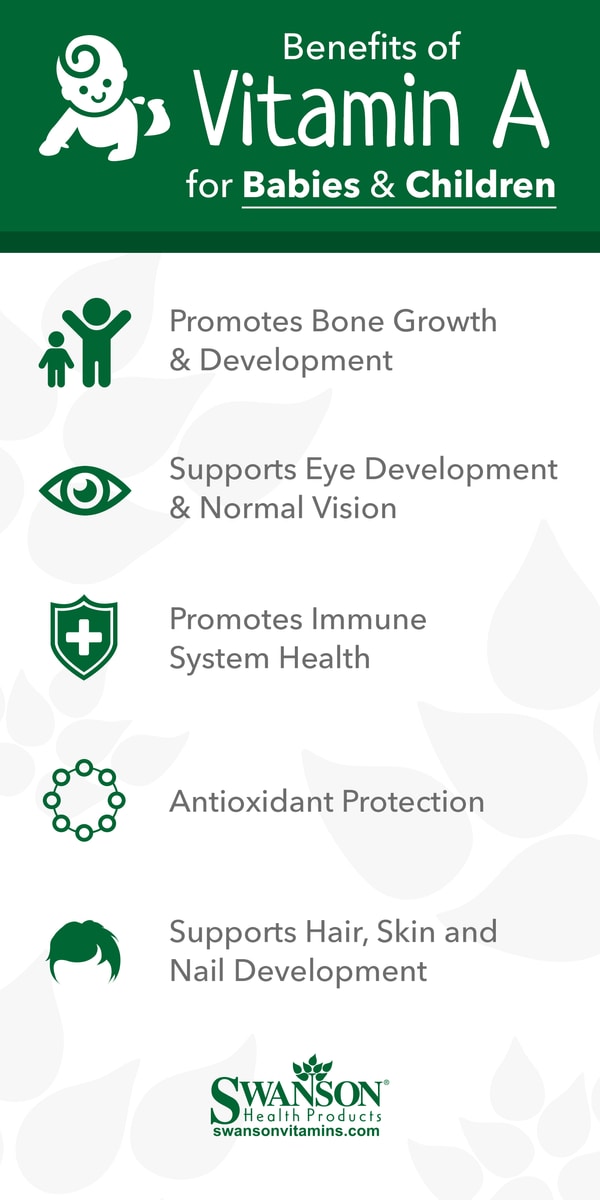 Benefits of
Vitamin A
for Babies & Children

Promotes Bone Growth & Development

Supports Eye Development & Normal Vision

Promotes Immune System Health

Antioxidant Protection

Supports Hair, Skin and Nail Development

SWANSON®
Health Products
swansonvitamins.com